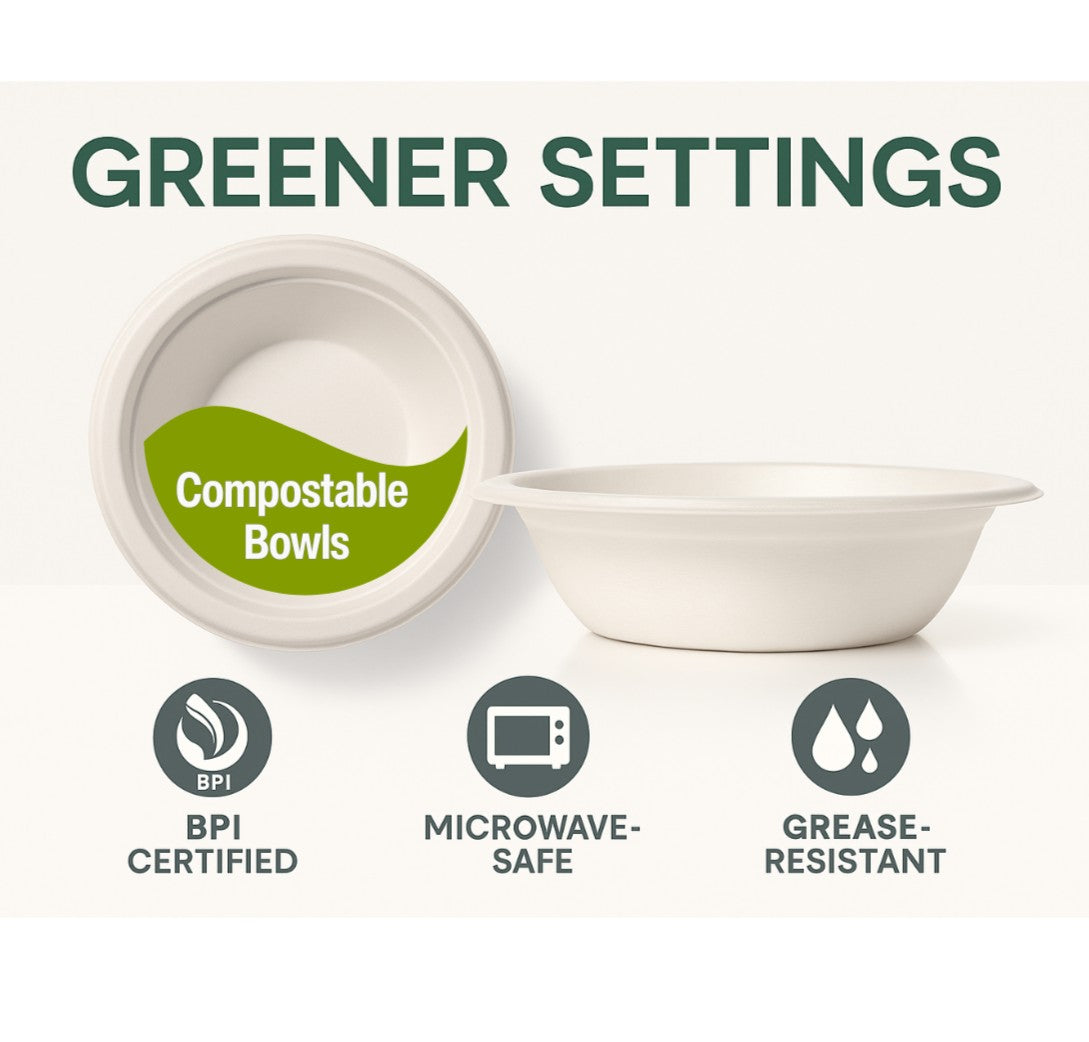 GREENER SETTINGS

Compostable Bowls

BPI

BPI CERTIFIED

MICROWAVE-SAFE

GREASE-RESISTANT